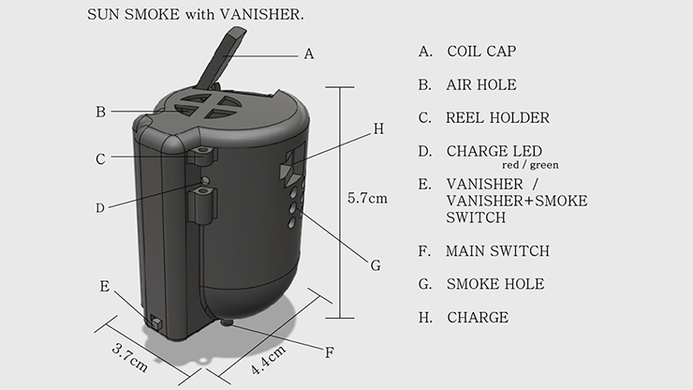 SUN SMOKE with VANISHER.

A
B
C
D
E
F
G
H

5.7cm
3.7cm
4.4cm

A. COIL CAP
B. AIR HOLE
C. REEL HOLDER
D. CHARGE LED
red / green
E. VANISHER / VANISHER+SMOKE SWITCH
F. MAIN SWITCH
G. SMOKE HOLE
H. CHARGE